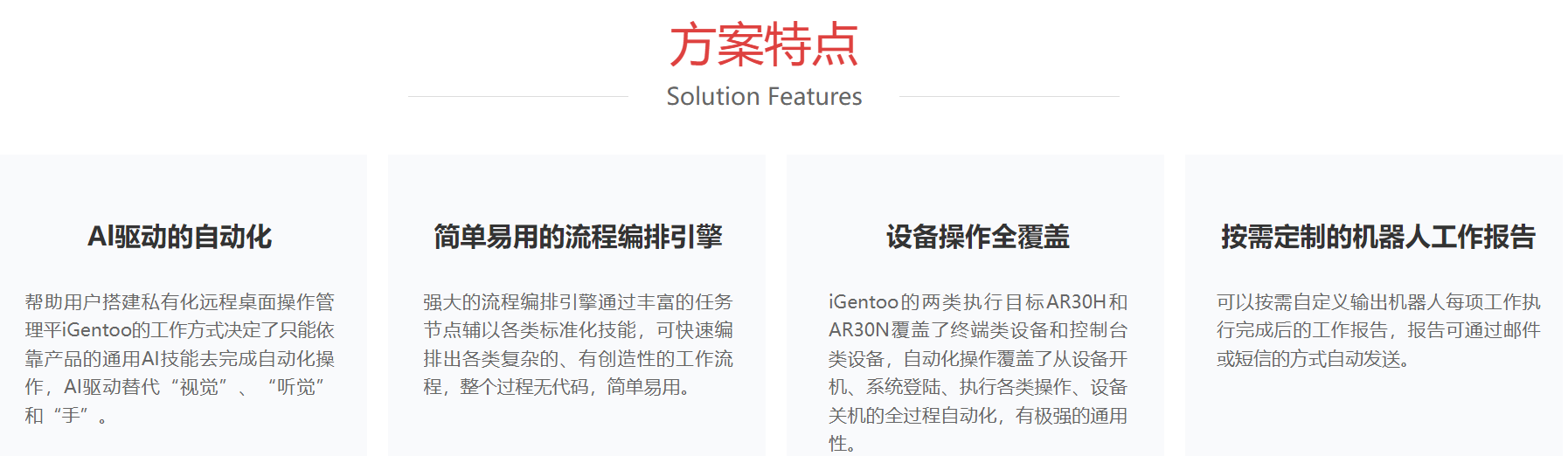 方案特点

Solution Features

AI驱动的自动化

帮助用户搭建私有化远程桌面操作管理平iGentoo的工作方式决定了只能依靠产品的通用AI技能去完成自动化操作，AI驱动替代“视觉”、“听觉”和“手”。

简单易用的流程编排引擎

强大的流程编排引擎通过丰富的任务节点辅以各类标准化技能，可快速编排出各类复杂的、有创造性的工作流程，整个过程无代码，简单易用。

设备操作全覆盖

iGentoo的两类执行目标AR30H和AR30N覆盖了终端类设备和控制台类设备，自动化操作覆盖了从设备开机、系统登陆、执行各类操作、设备关机的全过程自动化，有极强的通用性。

按需定制的机器人工作报告

可以按需自定义输出机器人每项工作执行完成后的工作报告，报告可通过邮件或短信的方式自动发送。